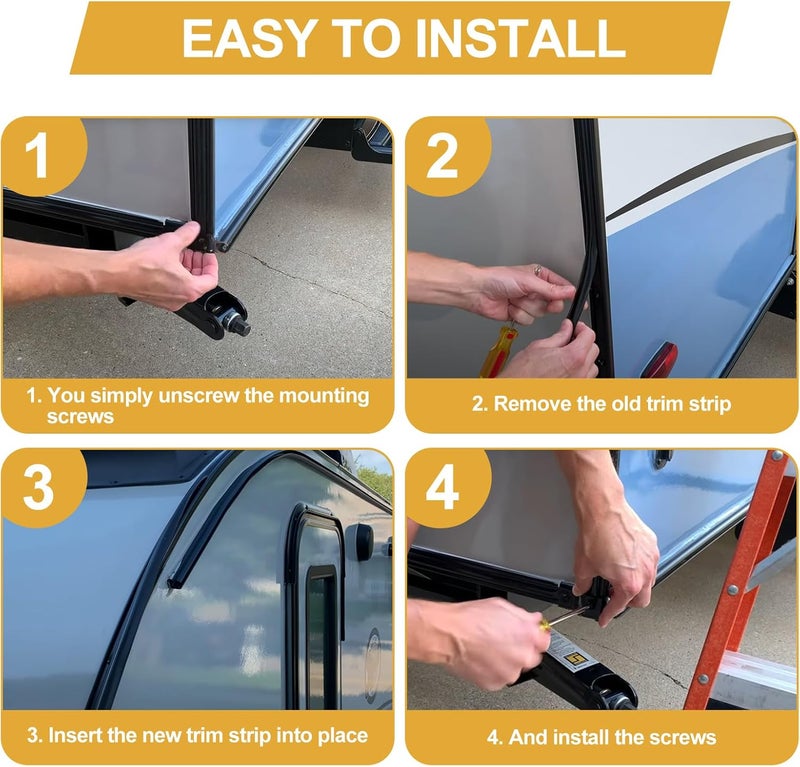 EASY TO INSTALL

1

1. You simply unscrew the mounting screws

2

2. Remove the old trim strip

3

3. Insert the new trim strip into place

4

4. And install the screws